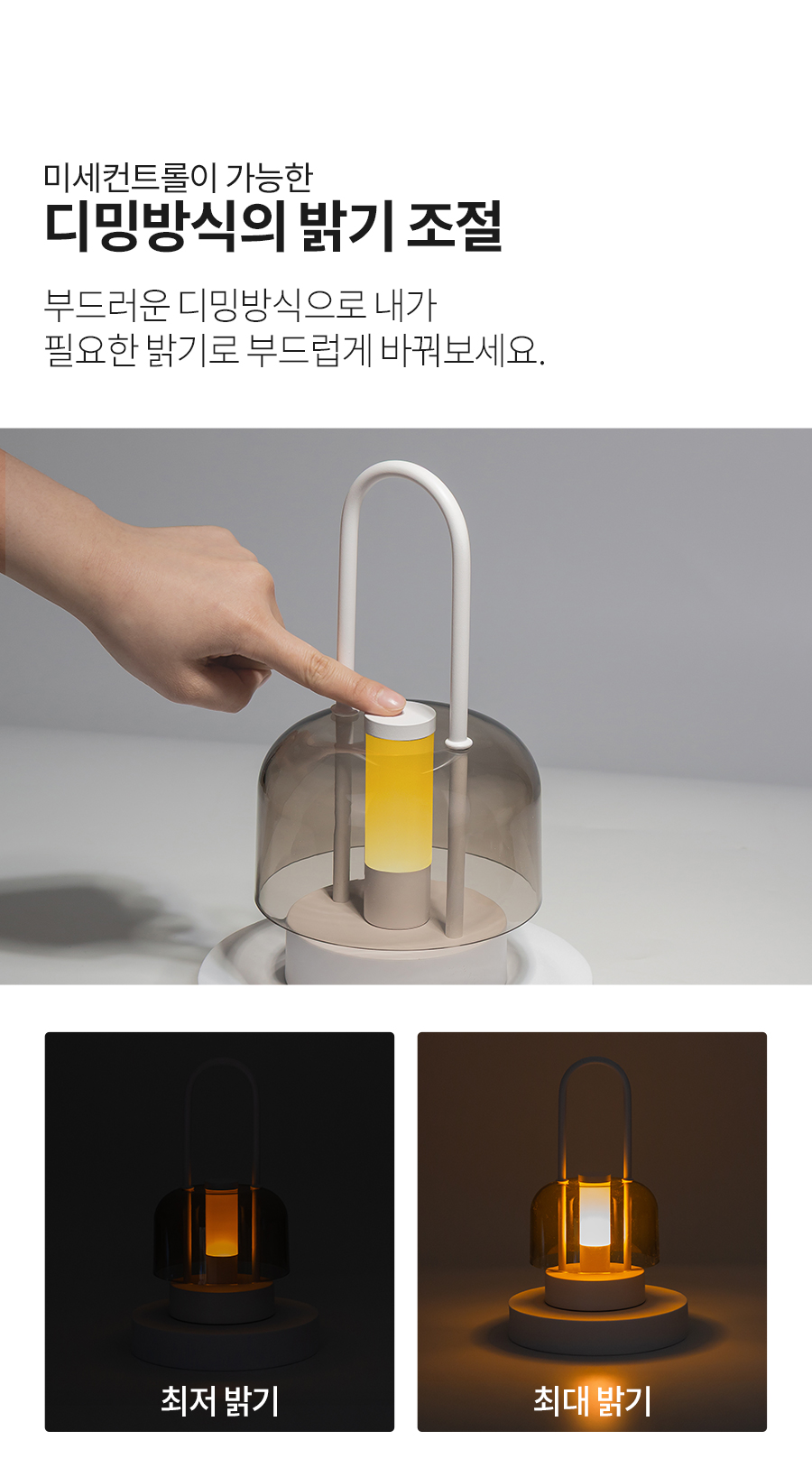 미세컨트롤이 가능한
디밍방식의 밝기 조절

부드러운 디밍방식으로 내가
필요한 밝기로 부드럽게 바꿔보세요.

최저 밝기

최대 밝기