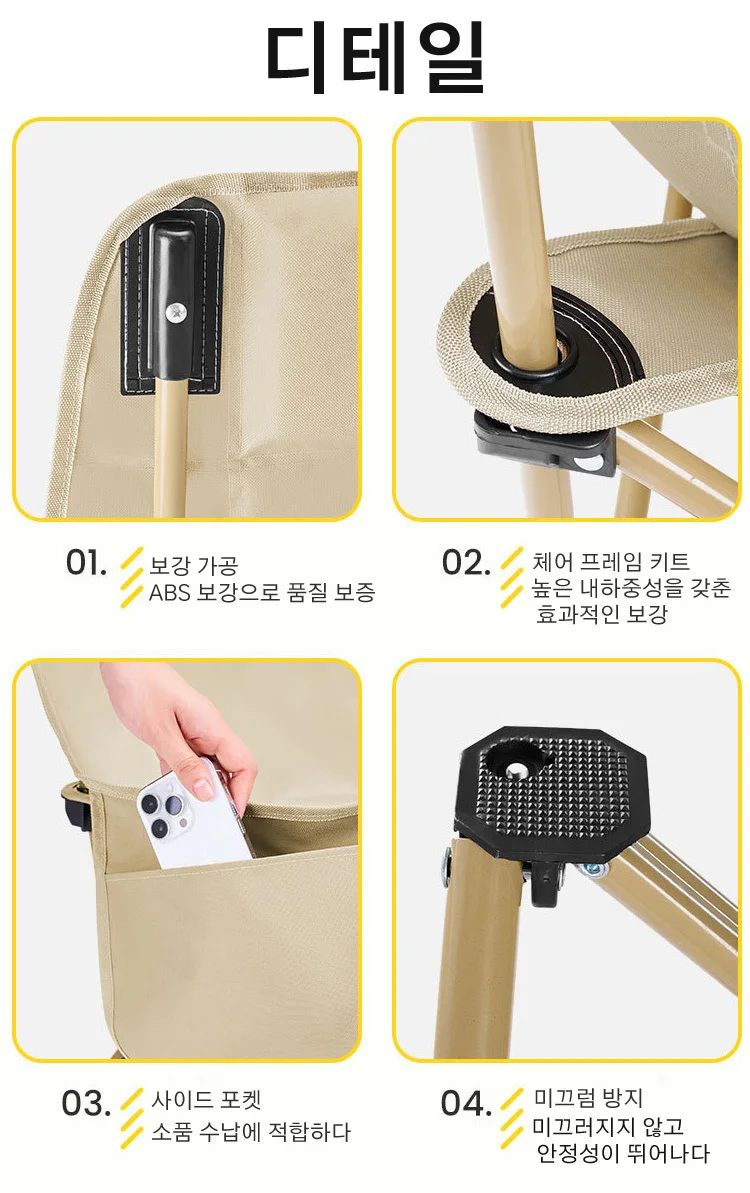 디테일

01. 보강 가공
ABS 보강으로 품질 보증

02. 체어 프레임 키트
높은 내하중성을 갖춘
효과적인 보강

03. 사이드 포켓
소품 수납에 적합하다

04. 미끄럼 방지
미끄러지지 않고
안정성이 뛰어나다