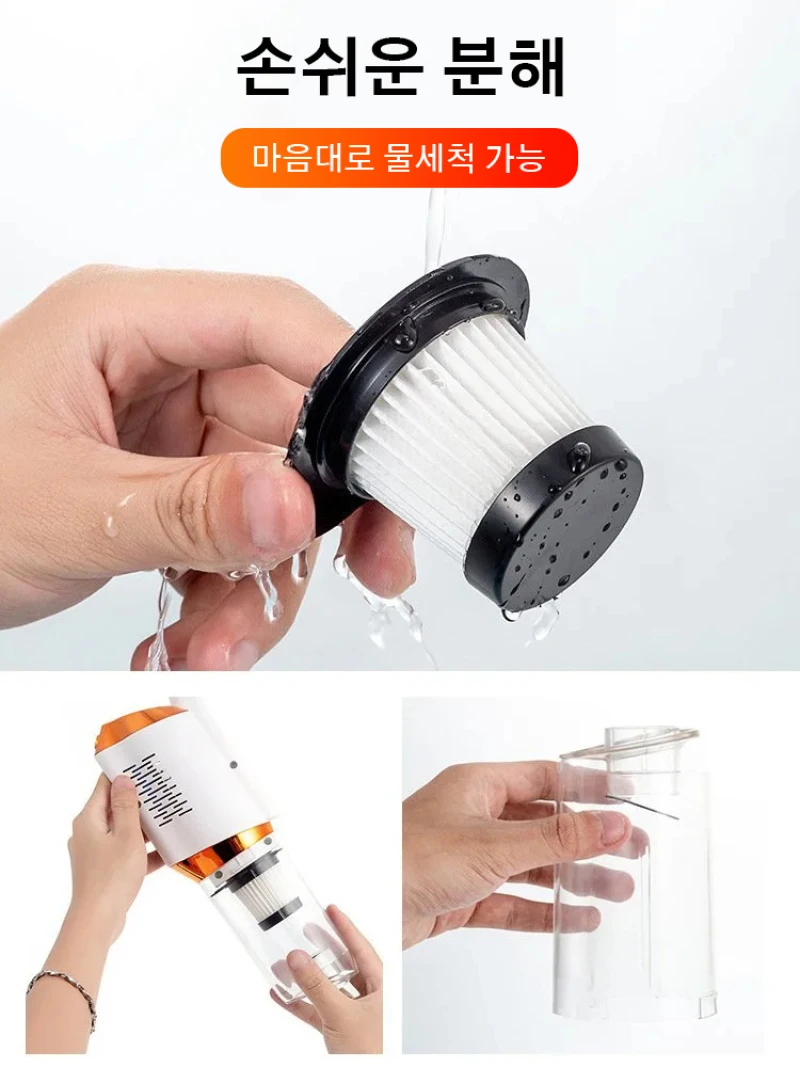 손쉬운 분해

마음대로 물세척 가능