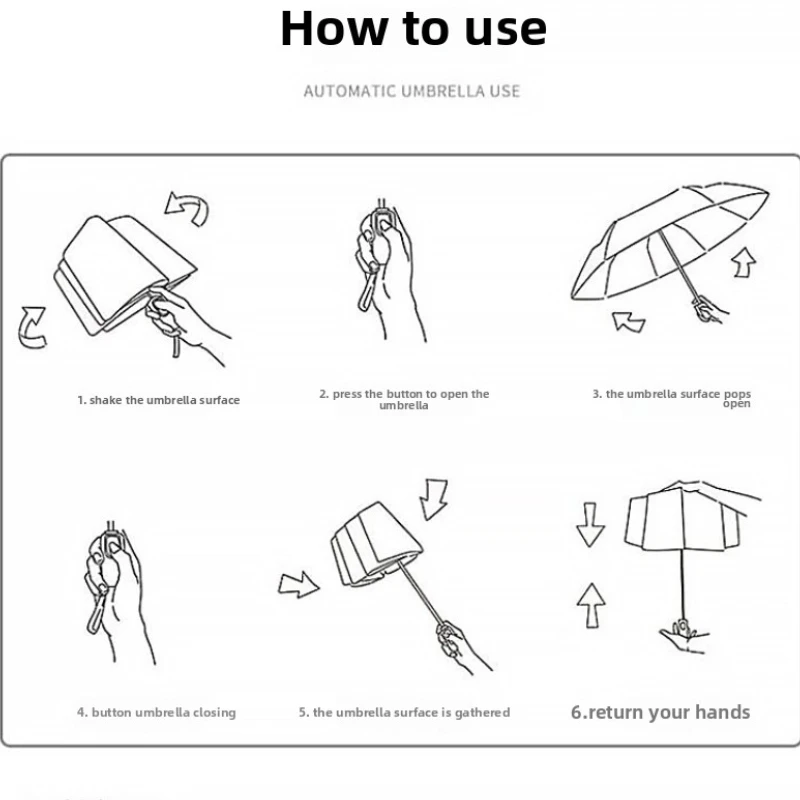 How to use

AUTOMATIC UMBRELLA USE

1. shake the umbrella surface

2. press the button to open the umbrella

3. the umbrella surface pops open

4. button umbrella closing

5. the umbrella surface is gathered

6.return your hands